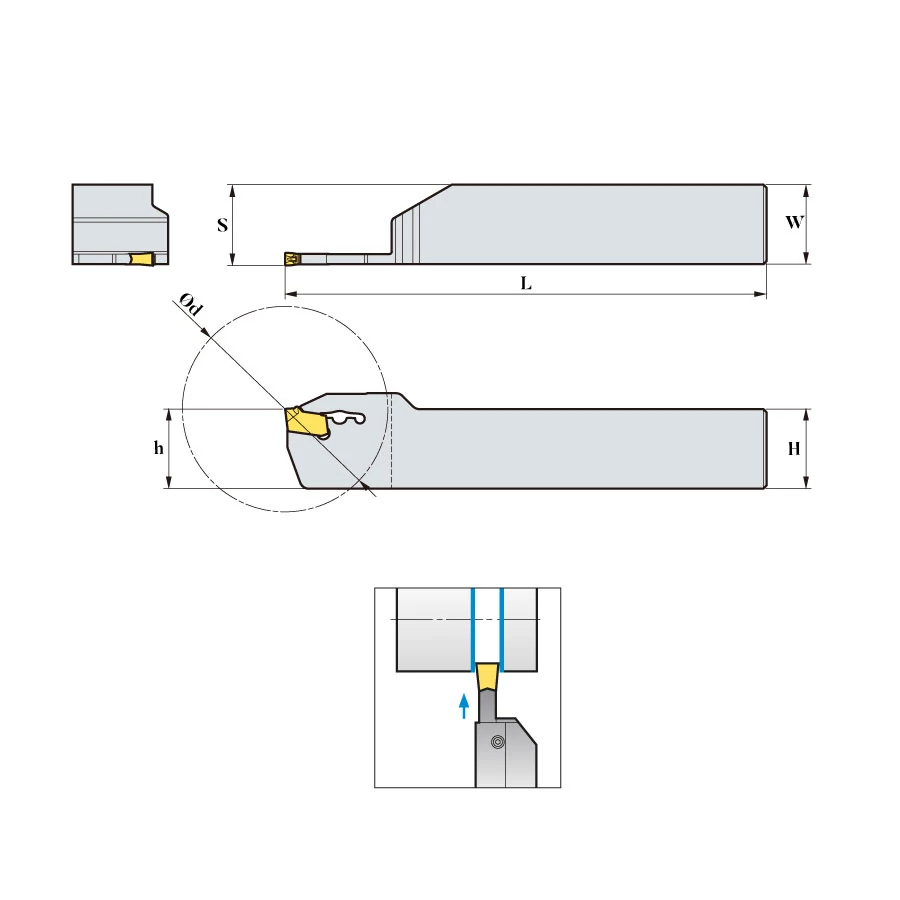 S
W
L
Ød
h
H