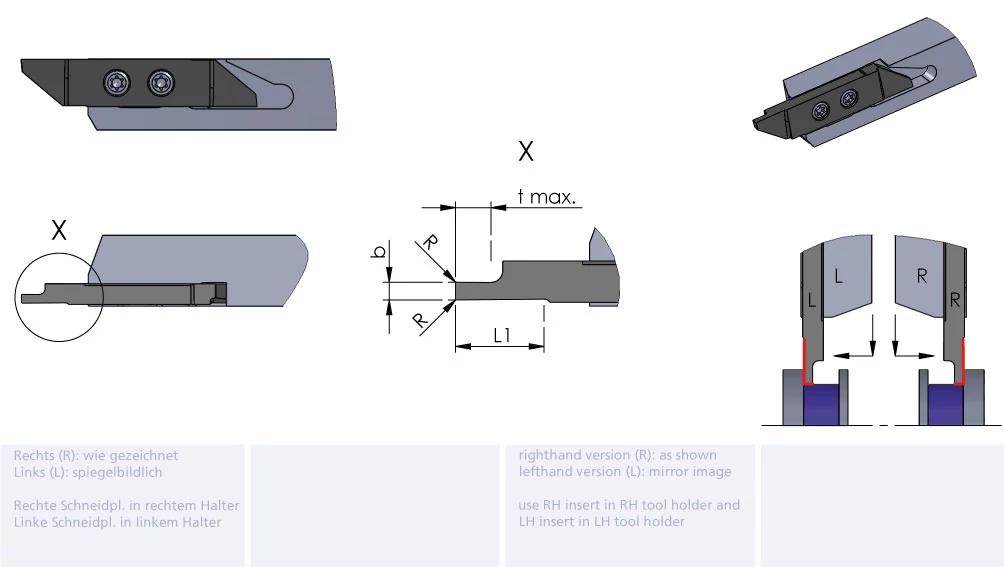 X

X

t max.

b

R

R

L1

L

L

R

R

Rechts (R): wie gezeichnet
Links (L): spiegelbildlich

Rechte Schneidpl. in rechtem Halter
Linke Schneidpl. in linkem Halter

righthand version (R): as shown
lefthand version (L): mirror image

use RH insert in RH tool holder and LH insert in LH tool holder