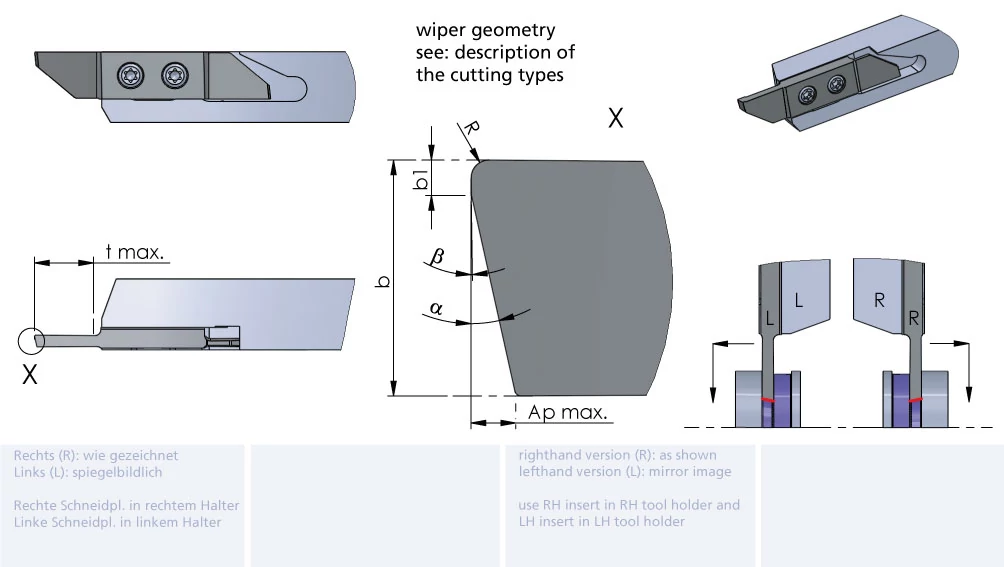 wiper geometry
see: description of
the cutting types

X

R

b1

b

$\beta$

$\alpha$

Ap max.

t max.

X

L

L

R

R

Rechts (R): wie gezeichnet
Links (L): spiegelbildlich

Rechte Schneidpl. in rechtem Halter
Linke Schneidpl. in linkem Halter

righthand version (R): as shown
lefthand version (L): mirror image

use RH insert in RH tool holder and
LH insert in LH tool holder