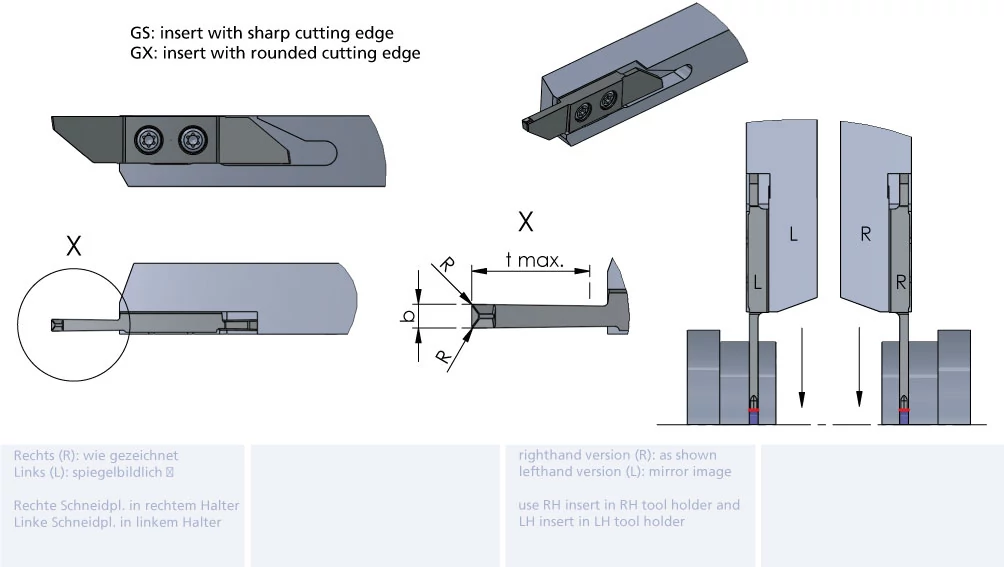 GS: insert with sharp cutting edge
GX: insert with rounded cutting edge

X

X

R

t max.

b

R

L

L

R

R

Rechts (R): wie gezeichnet
Links (L): spiegelbildlich

Rechte Schneidpl. in rechtem Halter
Linke Schneidpl. in linkem Halter

righthand version (R): as shown
lefthand version (L): mirror image

use RH insert in RH tool holder and
LH insert in LH tool holder