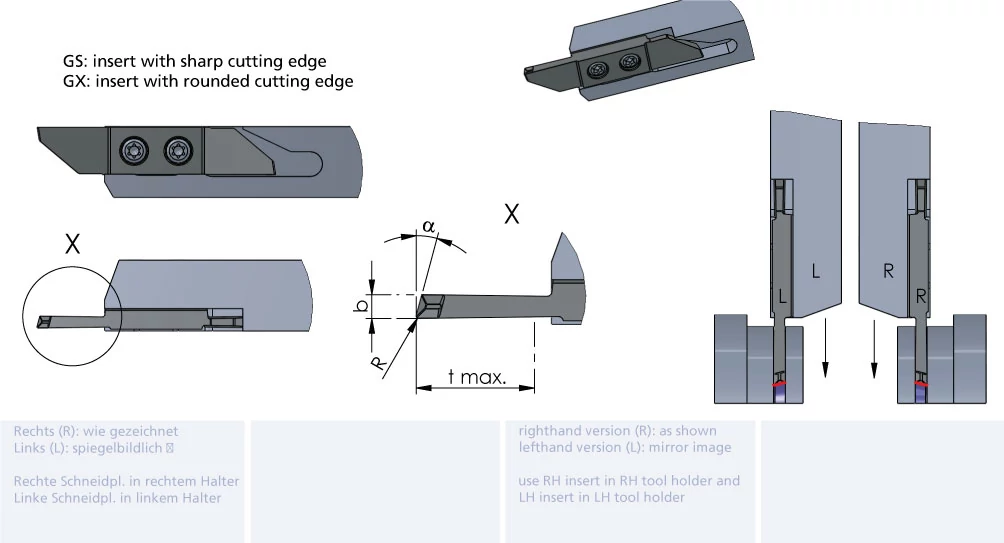 GS: insert with sharp cutting edge
GX: insert with rounded cutting edge

X

X

$\alpha$

b

R

t max.

L

L

R

R

Rechts (R): wie gezeichnet
Links (L): spiegelbildlich

Rechte Schneidpl. in rechtem Halter
Linke Schneidpl. in linkem Halter

righthand version (R): as shown
lefthand version (L): mirror image

use RH insert in RH tool holder and
LH insert in LH tool holder