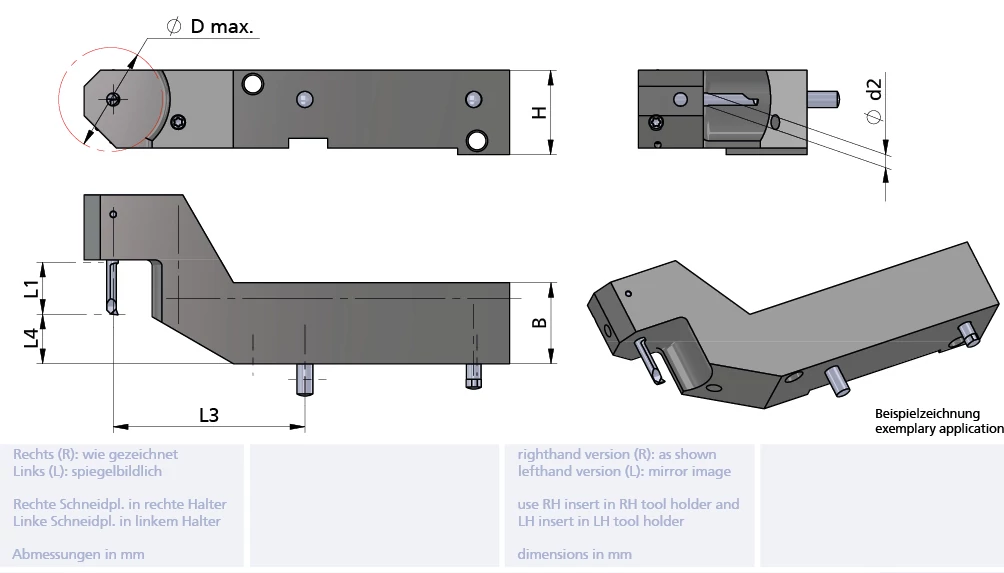 $\phi$ D max.

H

$\phi$ d2

L1

L4

B

L3

Beispielzeichnung
exemplary application

Rechts (R): wie gezeichnet
Links (L): spiegelbildlich

Rechte Schneidpl. in rechte Halter
Linke Schneidpl. in linkem Halter

Abmessungen in mm

righthand version (R): as shown
lefthand version (L): mirror image

use RH insert in RH tool holder and
LH insert in LH tool holder

dimensions in mm