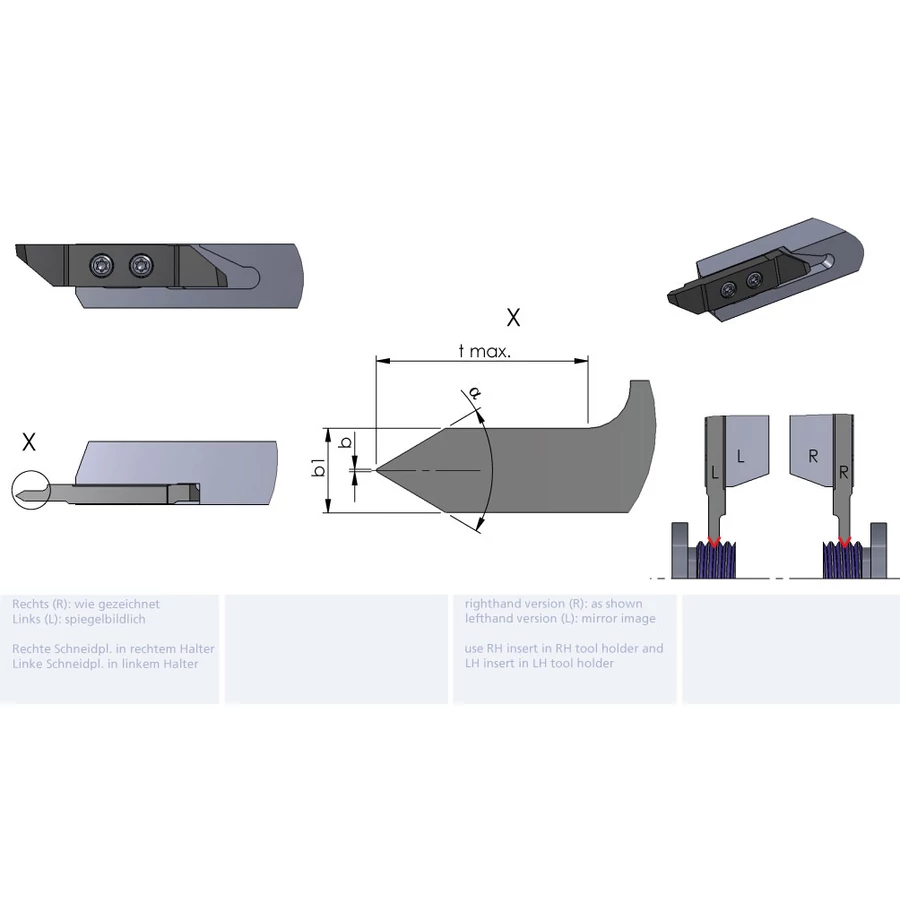 X

t max.

$\alpha$

b1

b

X

L

L

R

R

Rechts (R): wie gezeichnet
Links (L): spiegelbildlich

Rechte Schneidpl. in rechtem Halter
Linke Schneidpl. in linkem Halter

righthand version (R): as shown
lefthand version (L): mirror image

use RH insert in RH tool holder and
LH insert in LH tool holder