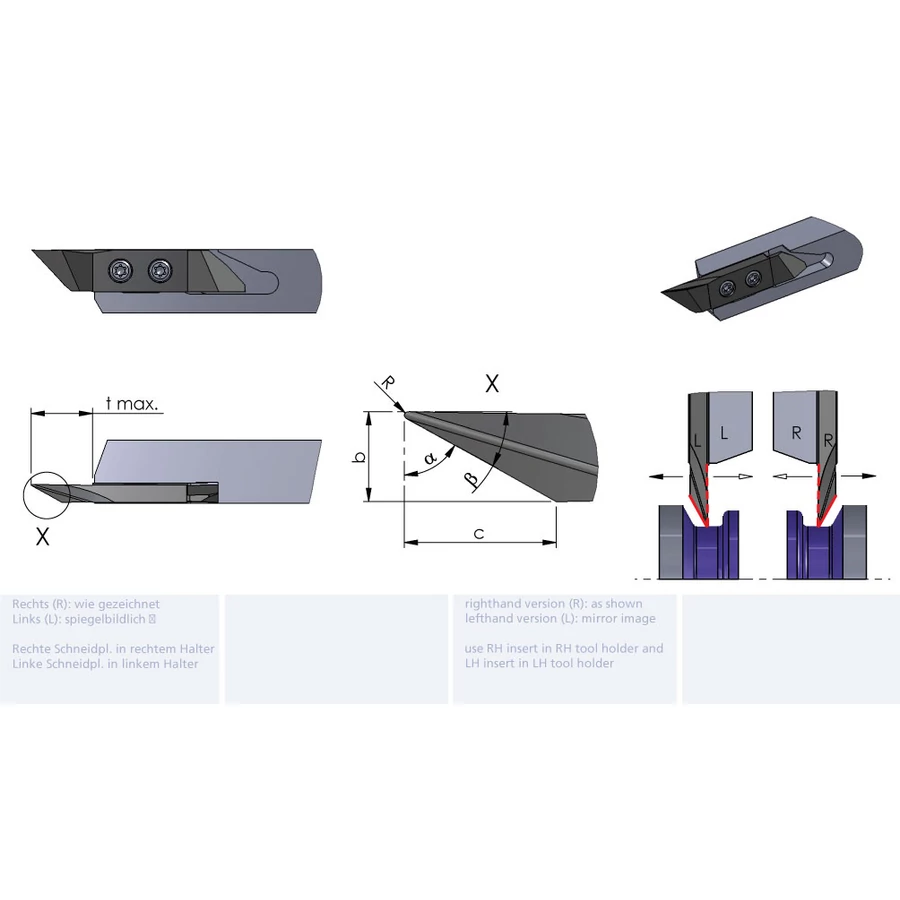 t max.

X

R

X

b

α

β

c

L L

R R

Rechts (R): wie gezeichnet
Links (L): spiegelbildlich

Rechte Schneidpl. in rechtem Halter
Linke Schneidpl. in linkem Halter

righthand version (R): as shown
lefthand version (L): mirror image

use RH insert in RH tool holder and
LH insert in LH tool holder