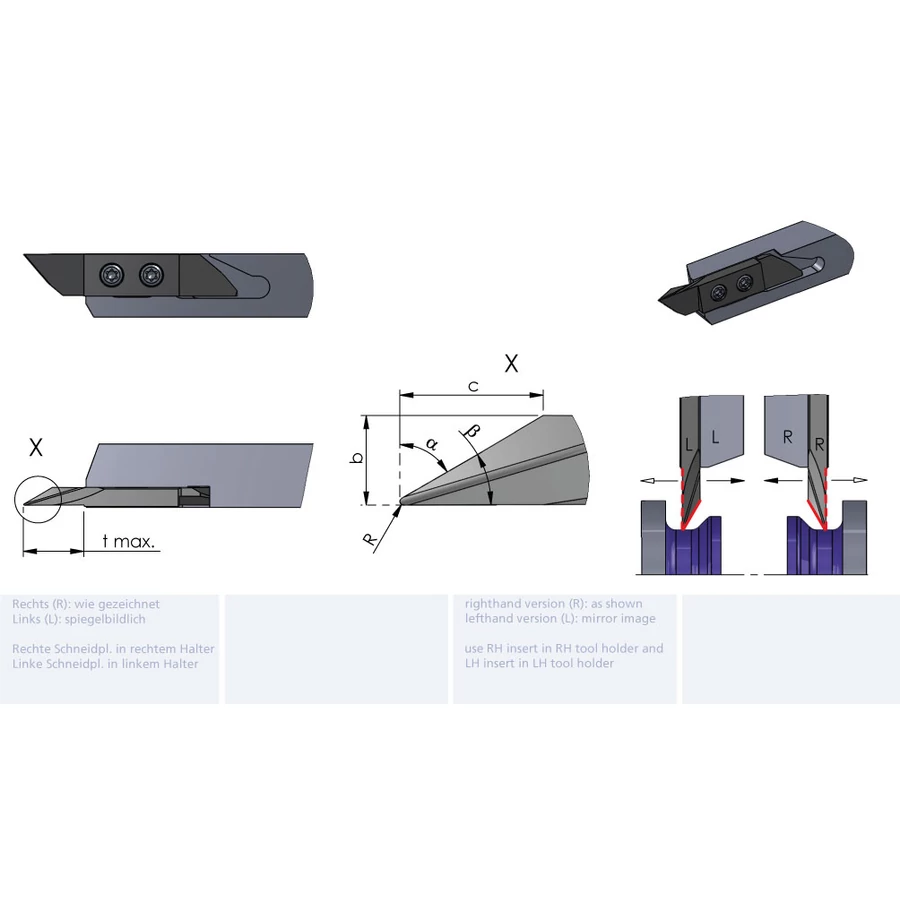 X

t max.

X

c

b

α

β

R

L L

R R

Rechts (R): wie gezeichnet
Links (L): spiegelbildlich

Rechte Schneidpl. in rechtem Halter
Linke Schneidpl. in linkem Halter

righthand version (R): as shown
lefthand version (L): mirror image

use RH insert in RH tool holder and LH insert in LH tool holder