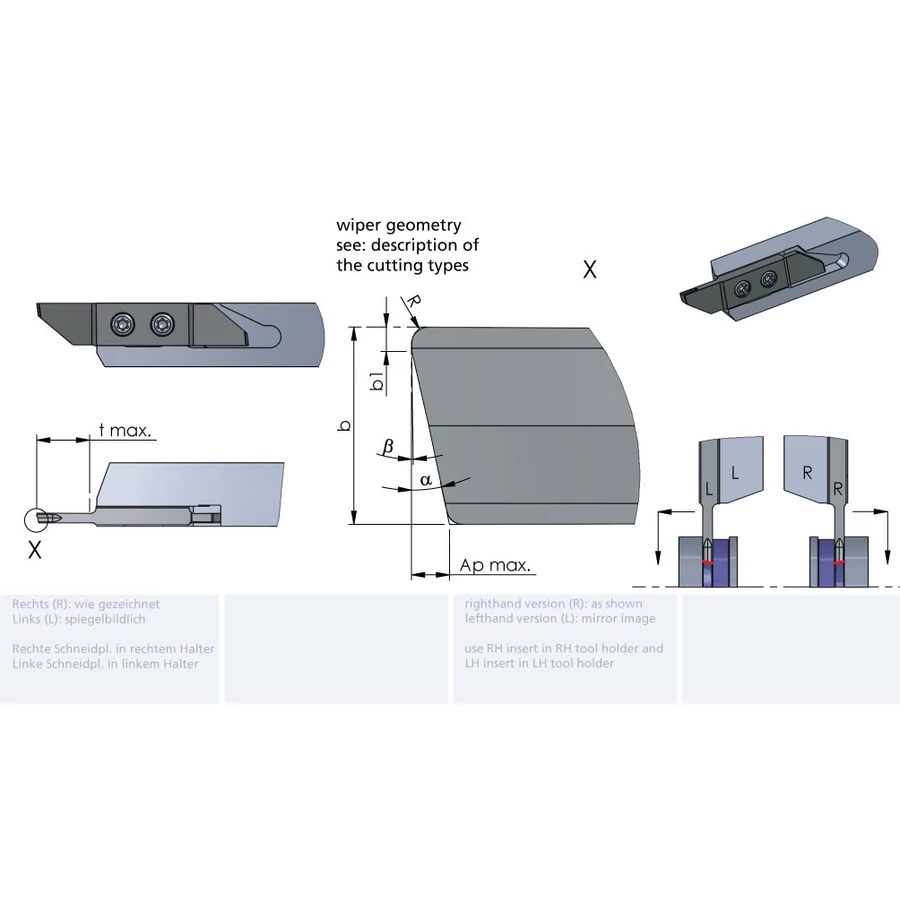 wiper geometry
see: description of
the cutting types

X

R

b1

b

$\beta$

$\alpha$

Ap max.

t max.

X

L L

R R

Rechts (R): wie gezeichnet
Links (L): spiegelbildlich

Rechte Schneidpl. in rechtem Halter
Linke Schneidpl. in linkem Halter

righthand version (R): as shown
lefthand version (L): mirror image

use RH insert in RH tool holder and
LH insert in LH tool holder