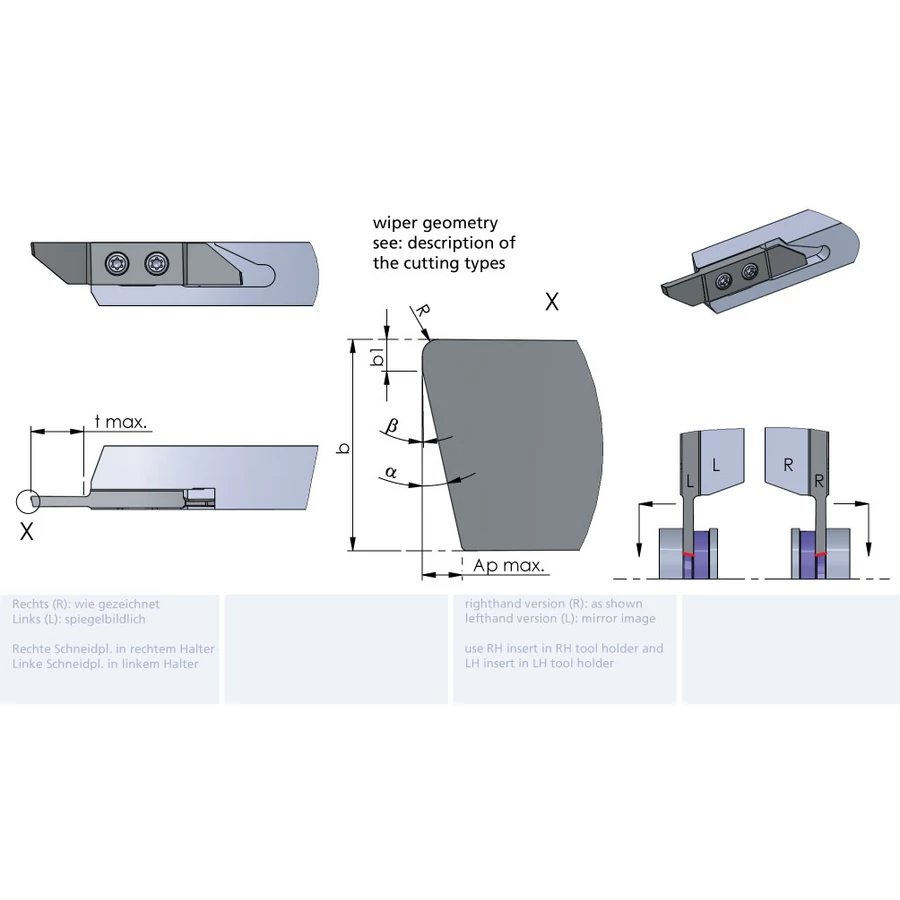 wiper geometry
see: description of
the cutting types

X

R

b1

b

$\beta$

$\alpha$

Ap max.

t max.

X

L L

R R

Rechts (R): wie gezeichnet
Links (L): spiegelbildlich

Rechte Schneidpl. in rechtem Halter
Linke Schneidpl. in linkem Halter

righthand version (R): as shown
lefthand version (L): mirror image

use RH insert in RH tool holder and
LH insert in LH tool holder