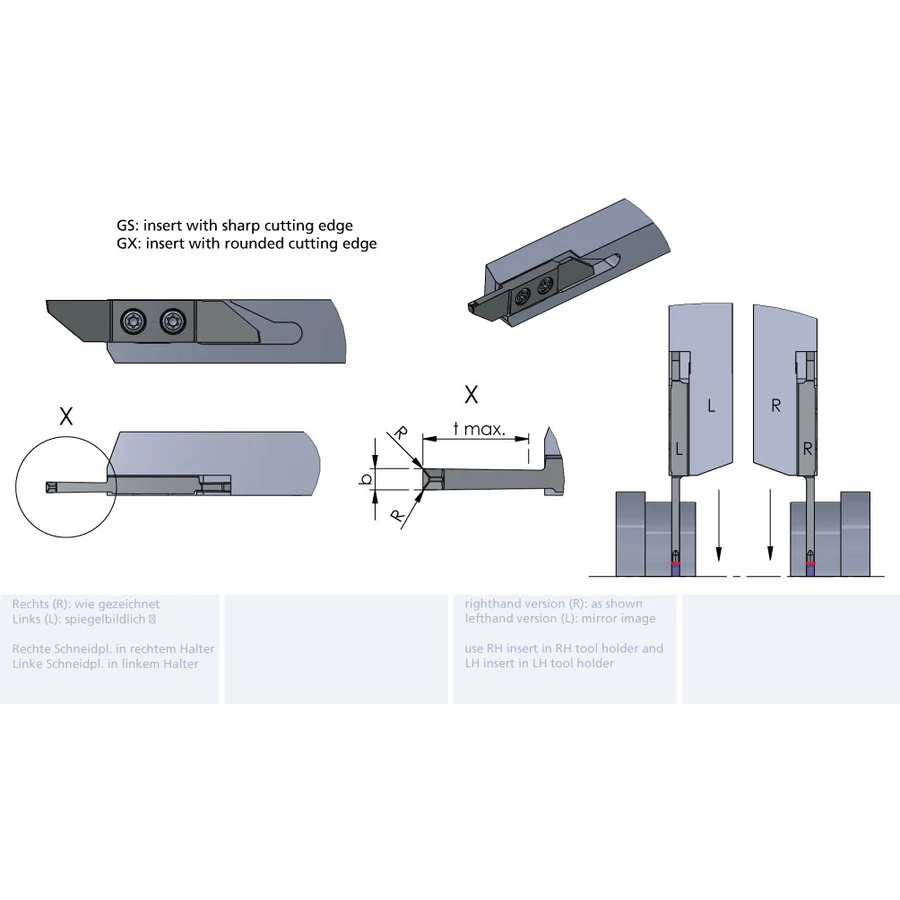 GS: insert with sharp cutting edge
GX: insert with rounded cutting edge

X

X

R

t max.

b

R

L

L

R

R

Rechts (R): wie gezeichnet
Links (L): spiegelbildlich

Rechte Schneidpl. in rechtem Halter
Linke Schneidpl. in linkem Halter

righthand version (R): as shown
lefthand version (L): mirror image

use RH insert in RH tool holder and
LH insert in LH tool holder