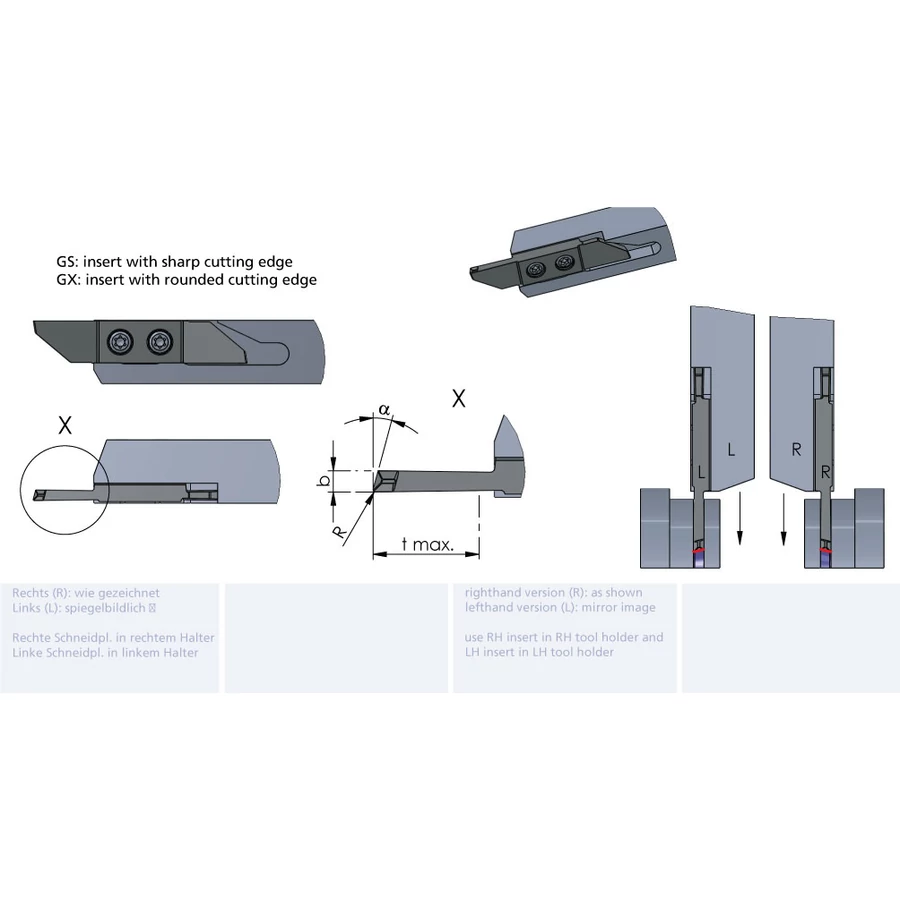 GS: insert with sharp cutting edge
GX: insert with rounded cutting edge

X

X

α

b

R

t max.

L

L

R

R

Rechts (R): wie gezeichnet
Links (L): spiegelbildlich

Rechte Schneidpl. in rechtem Halter
Linke Schneidpl. in linkem Halter

righthand version (R): as shown
lefthand version (L): mirror image

use RH insert in RH tool holder and
LH insert in LH tool holder