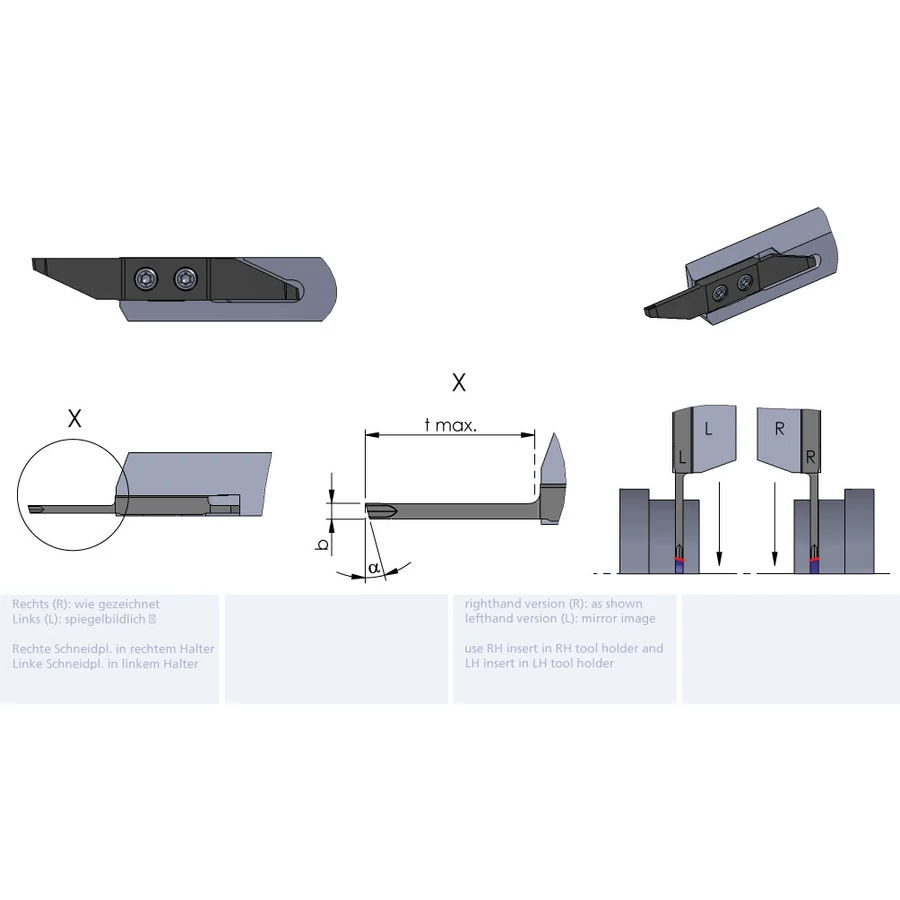 X

X

t max.

b

α

L

L

R

R

Rechts (R): wie gezeichnet
Links (L): spiegelbildlich

Rechte Schneidpl. in rechtem Halter
Linke Schneidpl. in linkem Halter

righthand version (R): as shown
lefthand version (L): mirror image

use RH insert in RH tool holder and
LH insert in LH tool holder