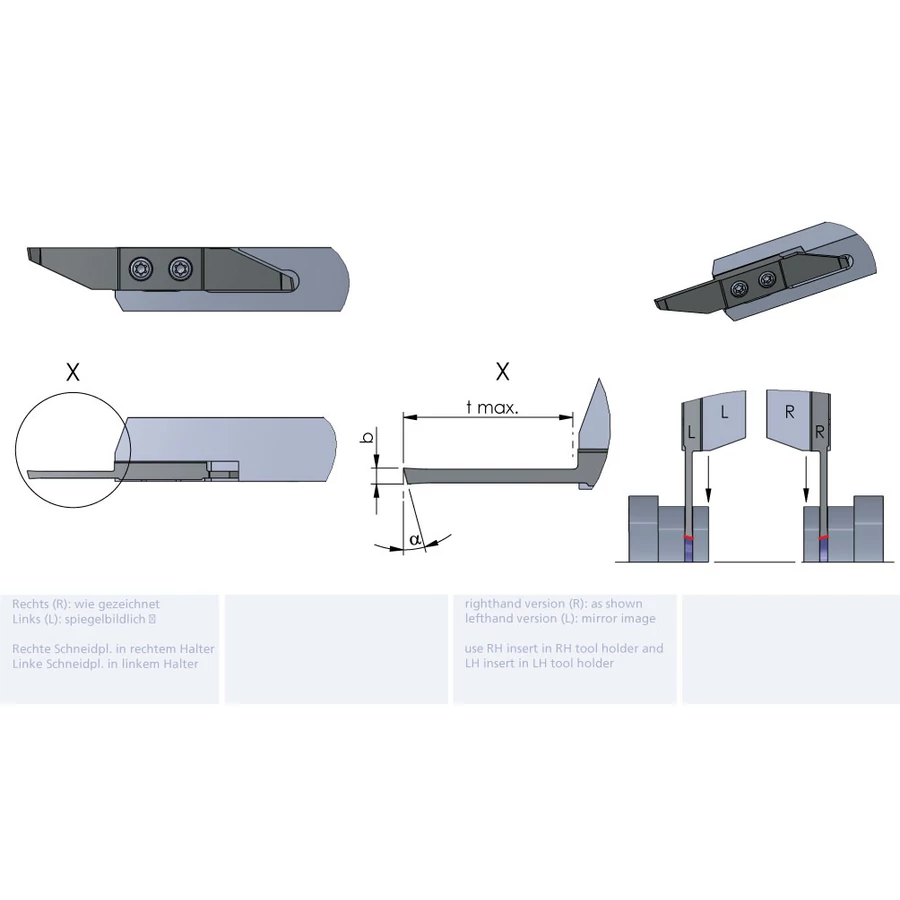 X

X

t max.

b

α

L

L

R

R

Rechts (R): wie gezeichnet
Links (L): spiegelbildlich

Rechte Schneidpl. in rechtem Halter
Linke Schneidpl. in linkem Halter

righthand version (R): as shown
lefthand version (L): mirror image

use RH insert in RH tool holder and
LH insert in LH tool holder