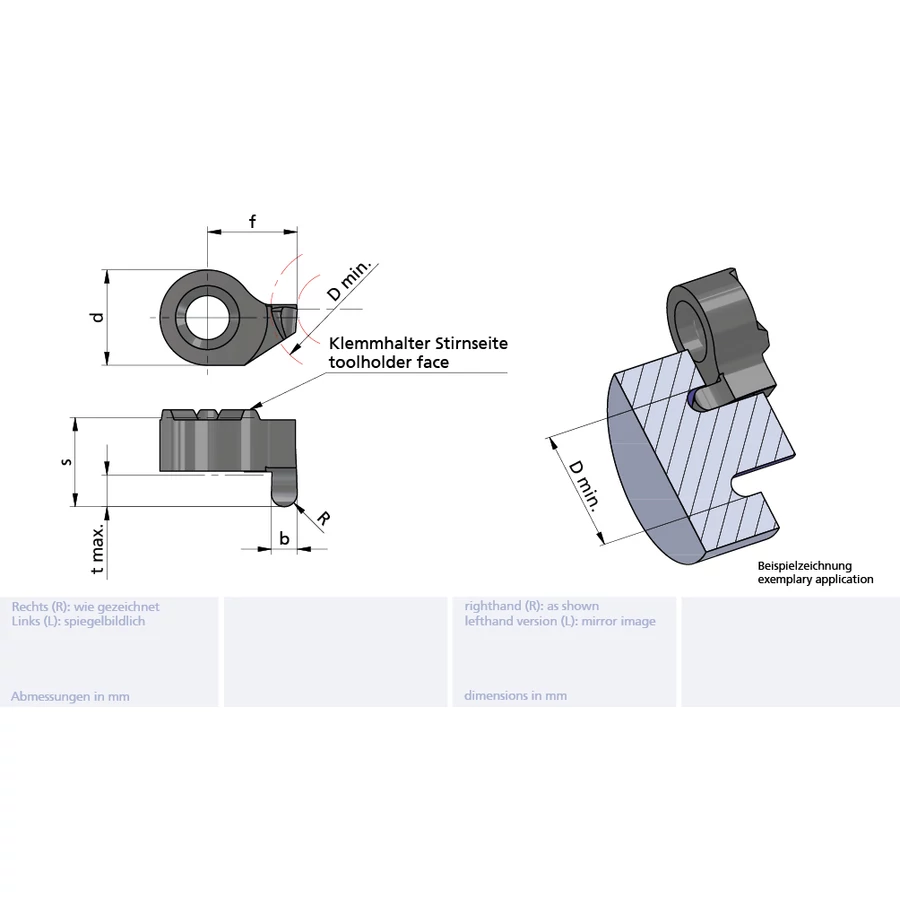 f

d

D min.

Klemmhalter Stirnseite
toolholder face

s

t max.

b

R

D min.

Beispielzeichnung
exemplary application

Rechts (R): wie gezeichnet
Links (L): spiegelbildlich

Abmessungen in mm

righthand (R): as shown
lefthand version (L): mirror image

dimensions in mm