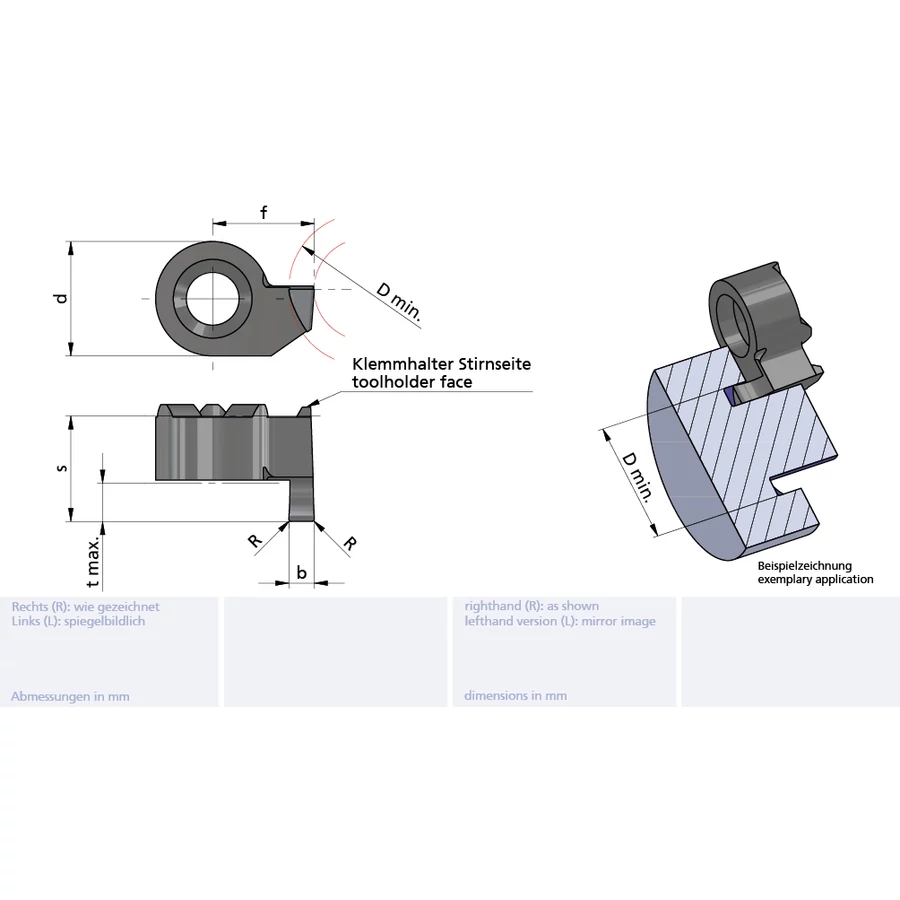 f

d

D min.

Klemmhalter Stirnseite
toolholder face

s

t max.

R

R

b

D min.

Beispielzeichnung
exemplary application

Rechts (R): wie gezeichnet
Links (L): spiegelbildlich

Abmessungen in mm

righthand (R): as shown
lefthand version (L): mirror image

dimensions in mm