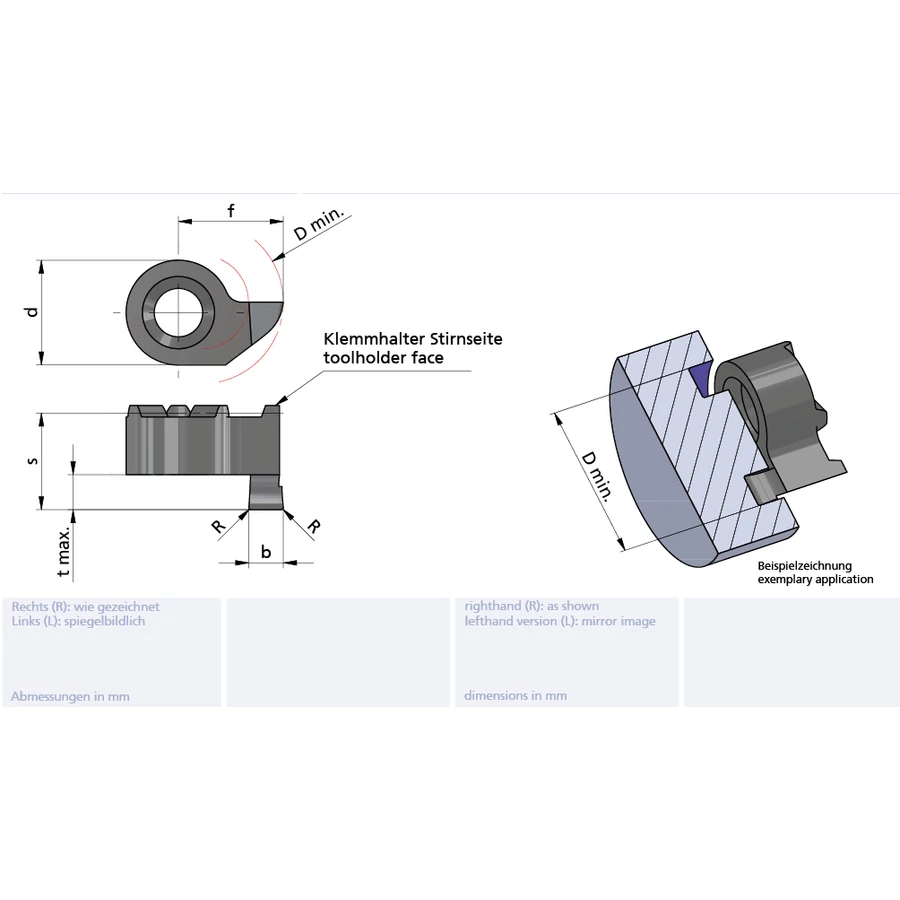 f

D min.

d

Klemmhalter Stirnseite
toolholder face

s

t max.

R

R

b

D min.

Beispielzeichnung
exemplary application

Rechts (R): wie gezeichnet
Links (L): spiegelbildlich

Abmessungen in mm

righthand (R): as shown
lefthand version (L): mirror image

dimensions in mm